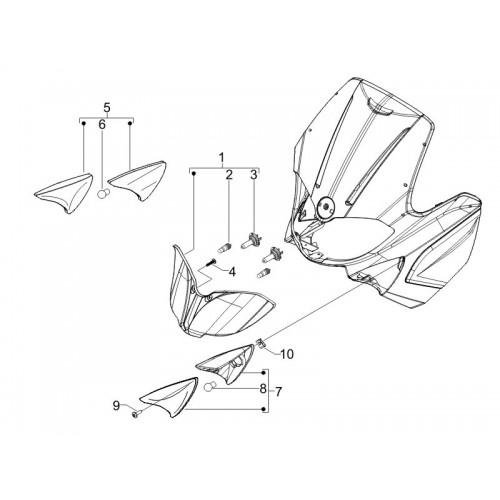 5
6
1
2
3
4
10
8
7
9